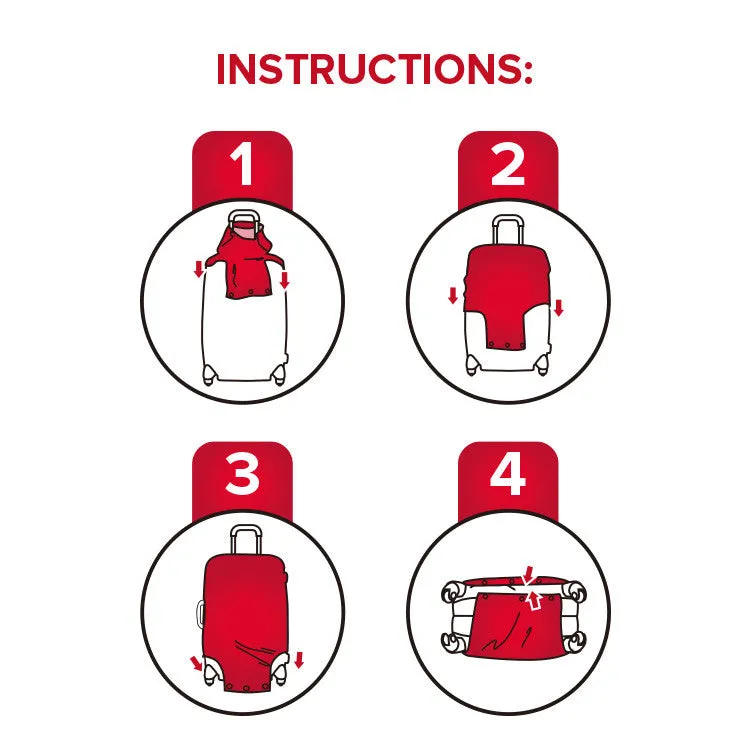 INSTRUCTIONS:

1

2

3

4